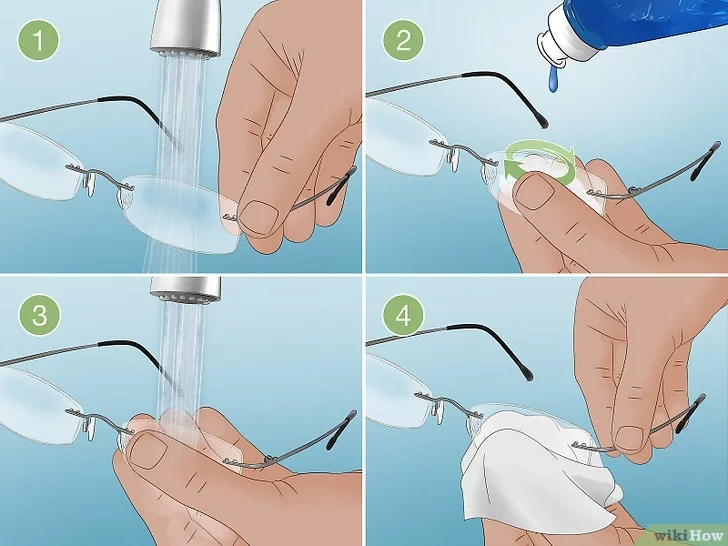 1
2
3
4
wikiHow